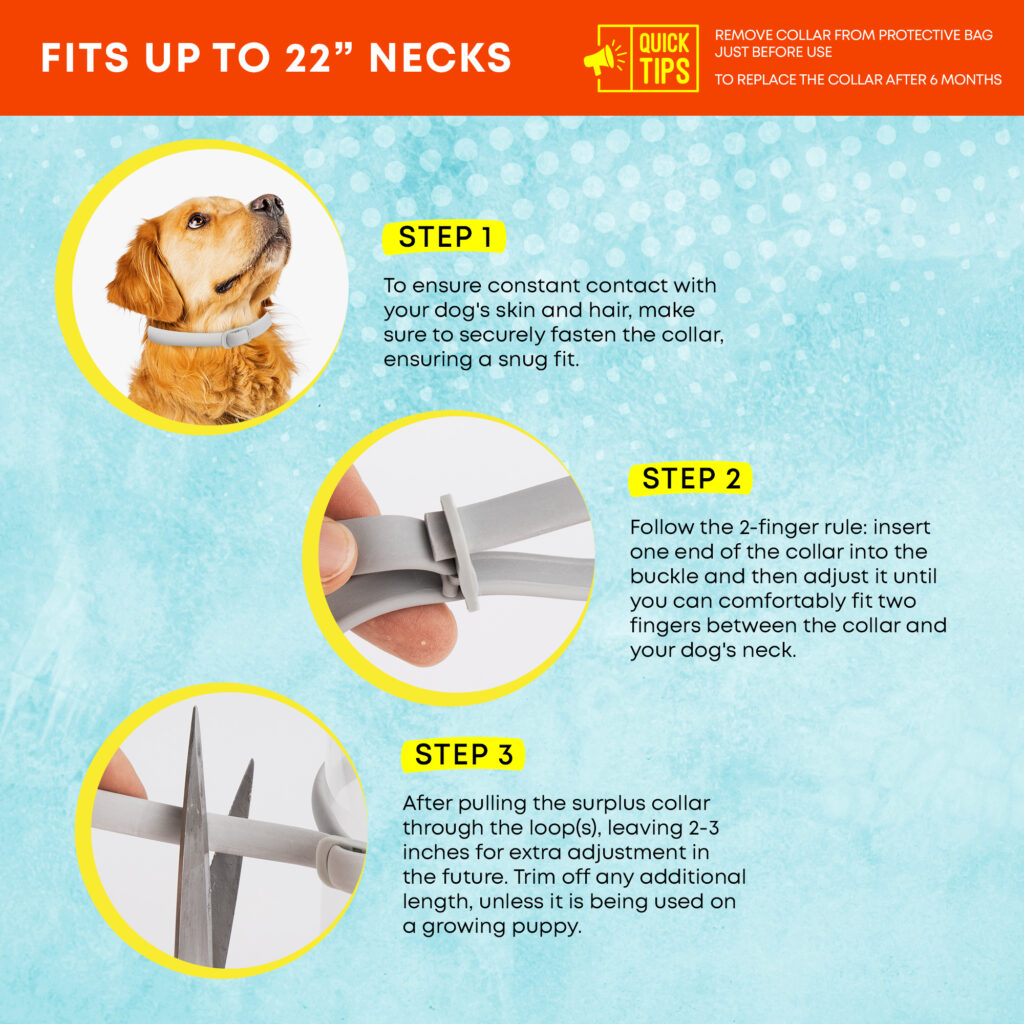 FITS UP TO 22” NECKS

QUICK TIPS

REMOVE COLLAR FROM PROTECTIVE BAG JUST BEFORE USE

TO REPLACE THE COLLAR AFTER 6 MONTHS

STEP 1

To ensure constant contact with your dog's skin and hair, make sure to securely fasten the collar, ensuring a snug fit.

STEP 2

Follow the 2-finger rule: insert one end of the collar into the buckle and then adjust it until you can comfortably fit two fingers between the collar and your dog's neck.

STEP 3

After pulling the surplus collar through the loop(s), leaving 2-3 inches for extra adjustment in the future. Trim off any additional length, unless it is being used on a growing puppy.